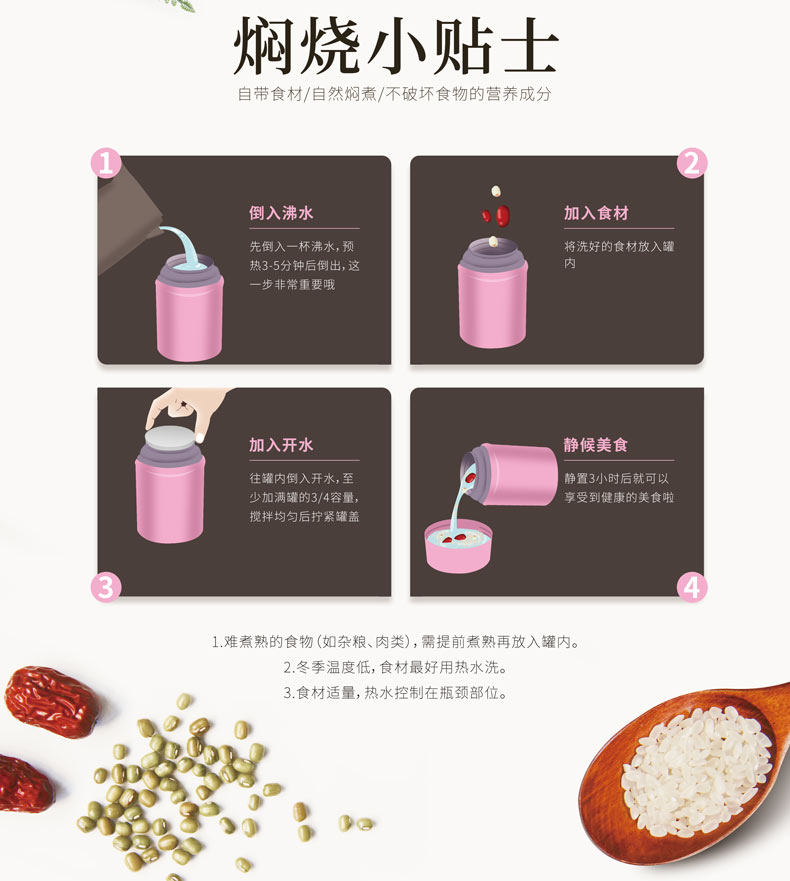 焖烧小贴士

自带食材/自然焖煮/不破坏食物的营养成分

1

倒入沸水

先倒入一杯沸水，预热3-5分钟后倒出，这一步非常重要哦

2

加入食材

将洗好的食材放入罐内

3

加入开水

往罐内倒入开水，至少加满罐的3/4容量，搅拌均匀后拧紧罐盖

4

静候美食

静置3小时后就可以享受到健康的美食啦

1.难煮熟的食物（如杂粮、肉类），需提前煮熟再放入罐内。
2.冬季温度低，食材最好用热水洗。
3.食材适量，热水控制在瓶颈部位。